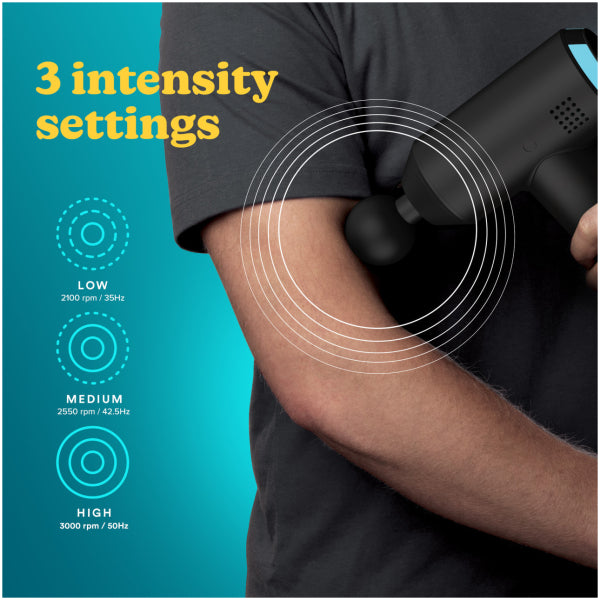 3 intensity settings

LOW
2100 rpm / 35Hz

MEDIUM
2550 rpm / 42.5Hz

HIGH
3000 rpm / 50Hz